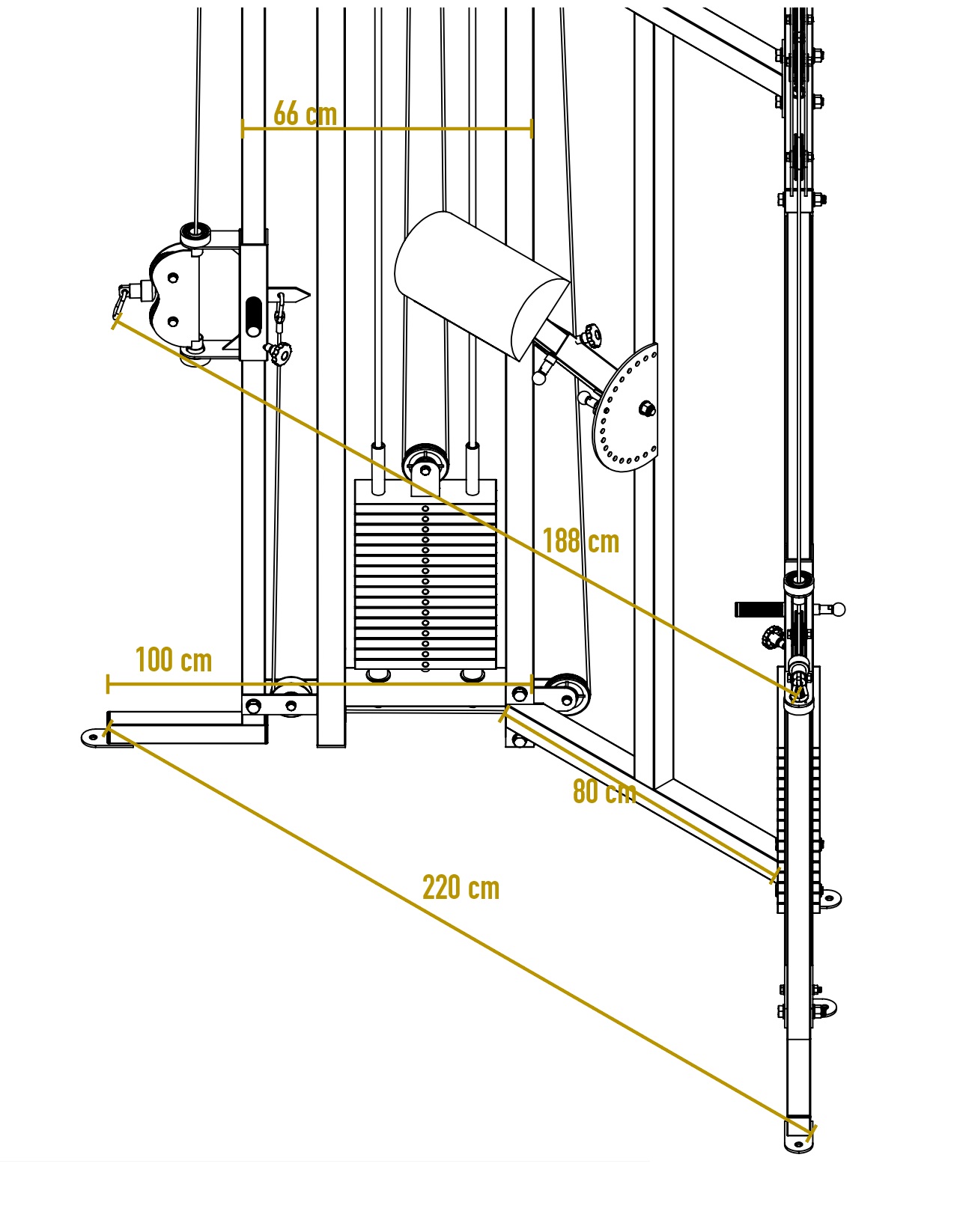 66 cm

188 cm

100 cm

80 cm

220 cm